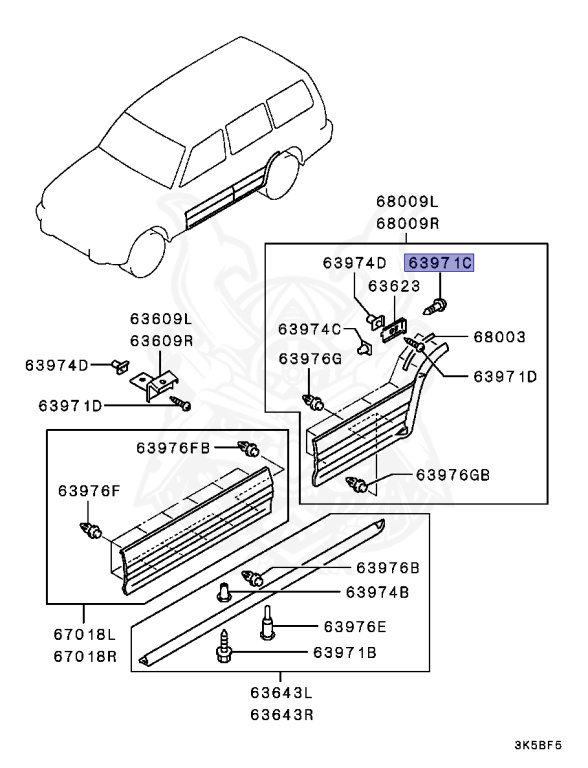 68009L
68009R
63974D
63971C
63623
63974C
68003
63976G
63971D
63609L
63609R
63974D
63971D
63976FB
63976F
63976GB
63976B
63974B
63976E
63971B
67018L
67018R
63643L
63643R
3K5BF5