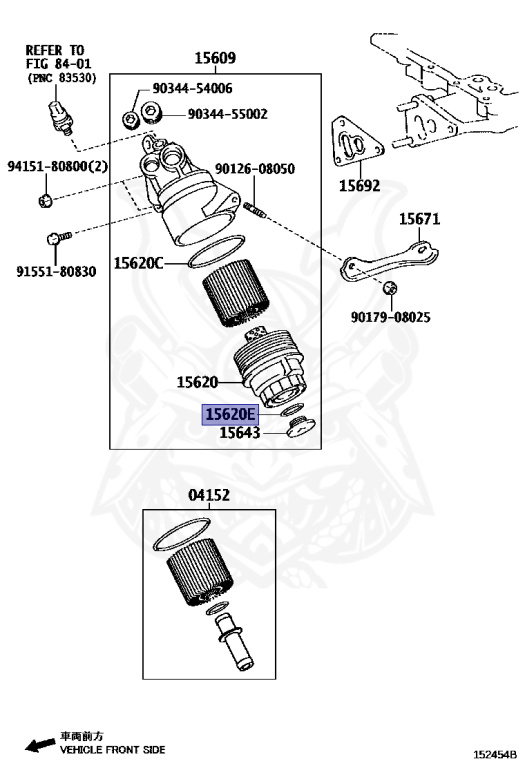 REFER TO
FIG 84-01
(PNC 83530)

15609
90344-54006
90344-55002
94151-80800(2)
90126-08050
15692
15671
91551-80830
15620C
90179-08025
15620
15620E
15643

04152

車両前方
VEHICLE FRONT SIDE

152454B