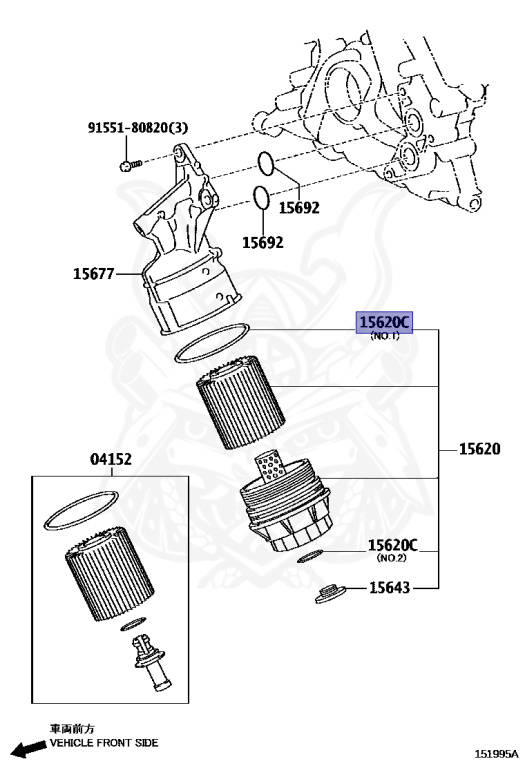 91551-80820(3)

15692

15692

15677

15620C
(NO.1)

15620

04152

15620C
(NO.2)

15643

車両前方
VEHICLE FRONT SIDE

151995A