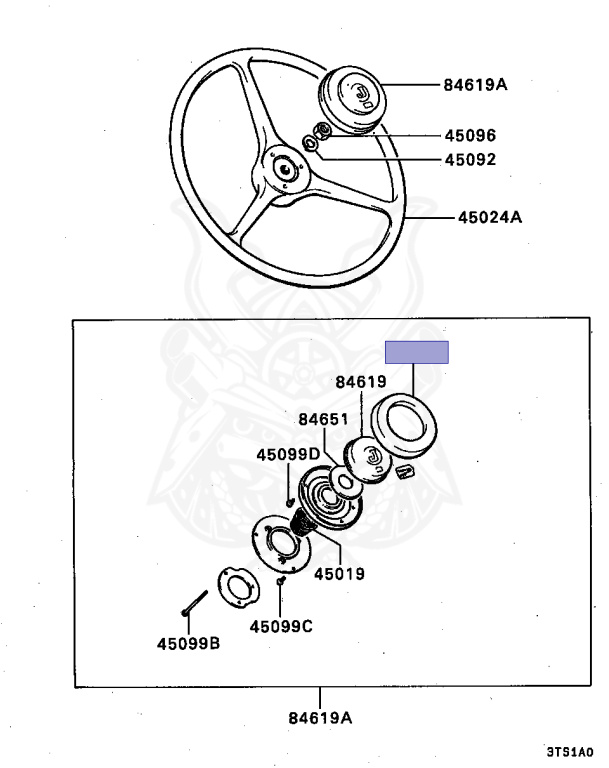 84619A
45096
45092
45024A
84619
84651
45099D
45019
45099C
45099B
84619A
3TS1A0