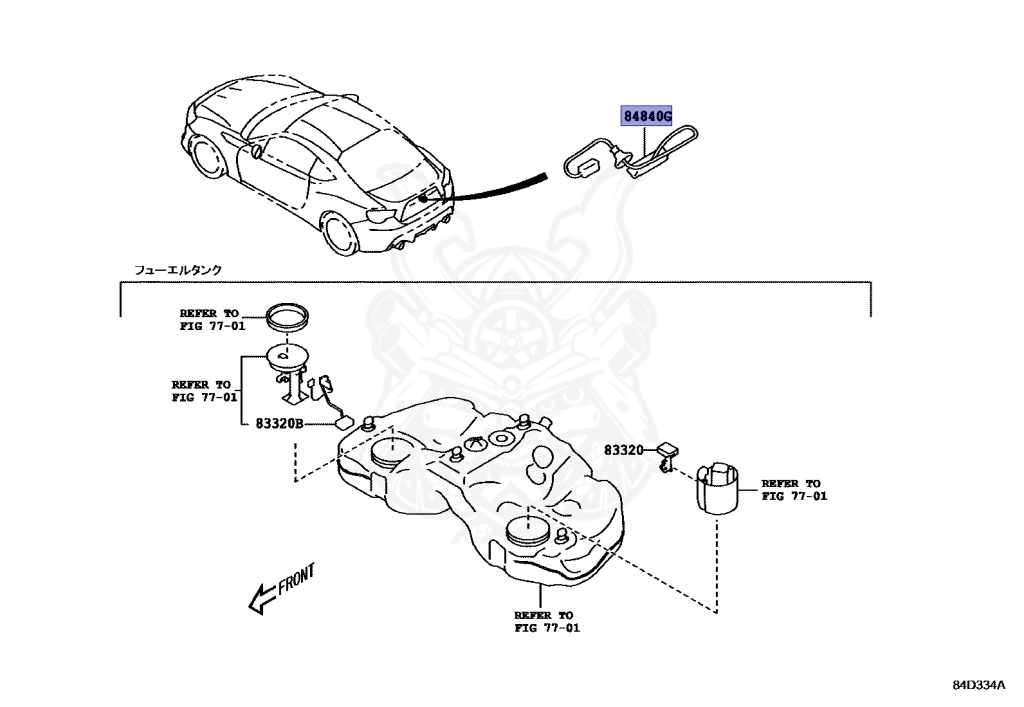 84840G

フューエルタンク

REFER TO
FIG 77-01

REFER TO
FIG 77-01

83320B

83320

REFER TO
FIG 77-01

FRONT

REFER TO
FIG 77-01

84D334A