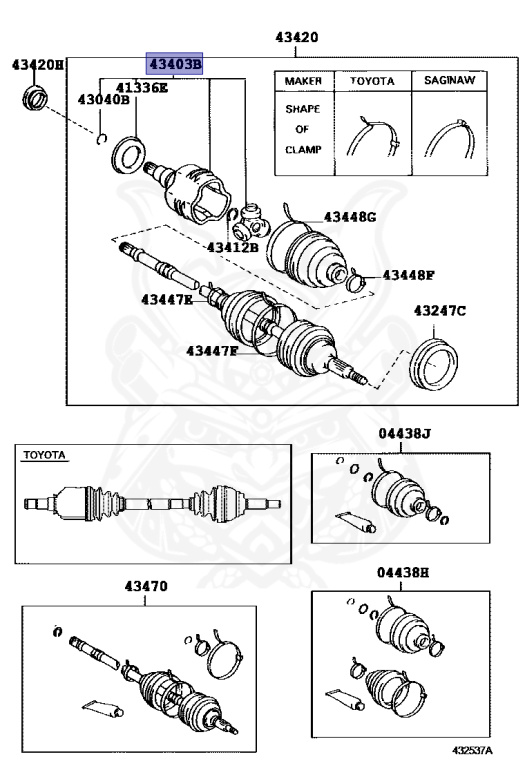 43420
43420H
43403B
41336E
43040B

| MAKER | TOYOTA | SAGINAW |
|---|---|---|
| SHAPE OF CLAMP | | |

43448G
43412B
43448F
43447E
43247C
43447F

TOYOTA

04438J

43470

04438H

432537A