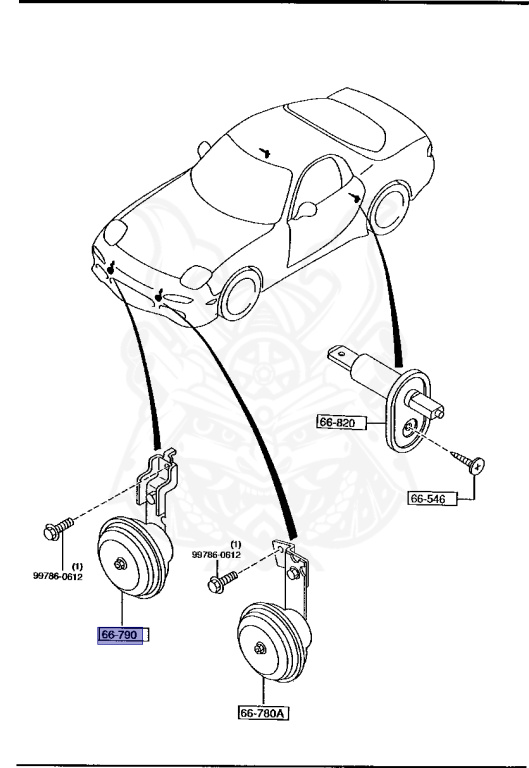 66-820

66-546

(1)
99786-0612

(1)
99786-0612

66-790

66-780A