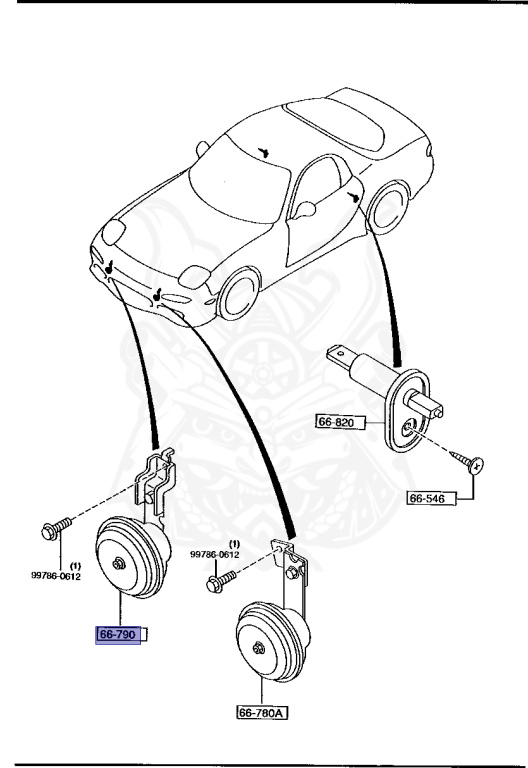 66-820

66-546

(1)
99786-0612

(1)
99786-0612

66-790

66-780A