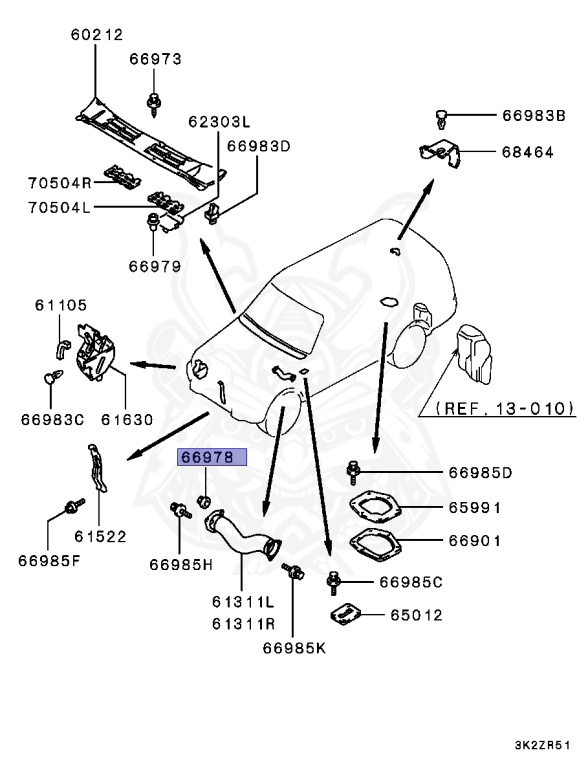 60212
66973
62303L
66983D
70504R
70504L
66979
66983B
68464
61105
66983C
61630
(REF. 13-010)
66978
66985D
65991
66901
61522
66985F
66985H
61311L
61311R
66985K
66985C
65012
3K2ZR51