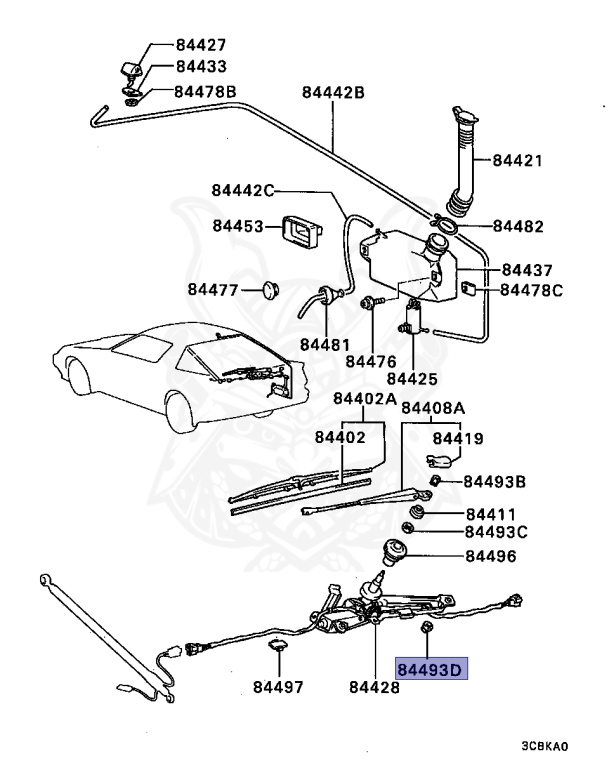 84427
84433
84478B
84442B
84421
84442C
84453
84482
84437
84477
84478C
84481
84476
84425
84402A
84408A
84402
84419
84493B
84411
84493C
84496
84497
84428
84493D
3CBKA0