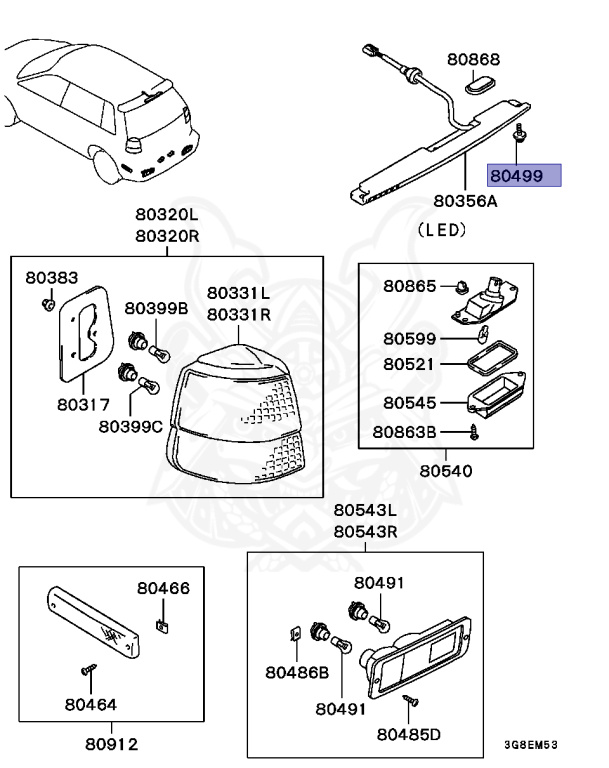 80868
80499
80356A
(LED)

80320L
80320R
80383
80399B
80331L
80331R
80317
80399C

80865
80599
80521
80545
80863B
80540

80543L
80543R

80466
80464
80912

80491
80486B
80491
80485D

3G8EM53