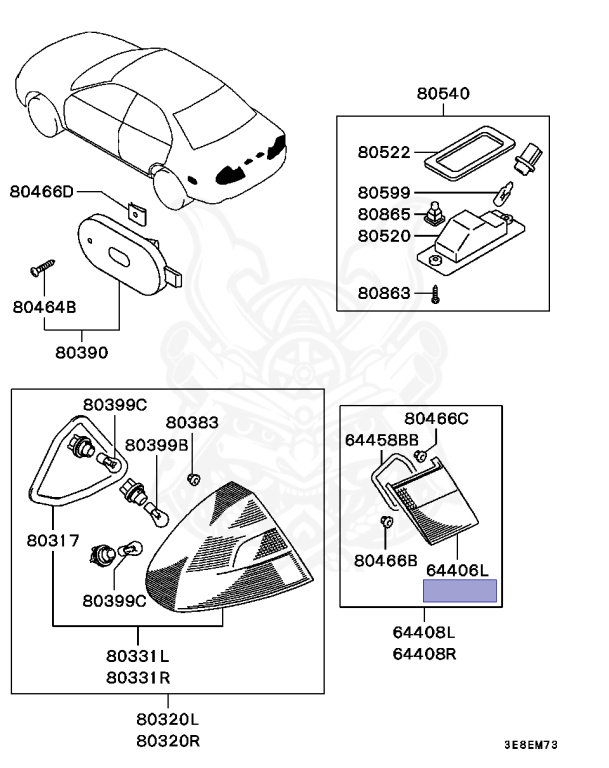 80540
80522
80599
80865
80520
80863
80466D
80464B
80390
80399C
80383
80399B
80317
80399C
80331L
80331R
80320L
80320R
80466C
64458BB
80466B
64406L
64408L
64408R
3E8EM73