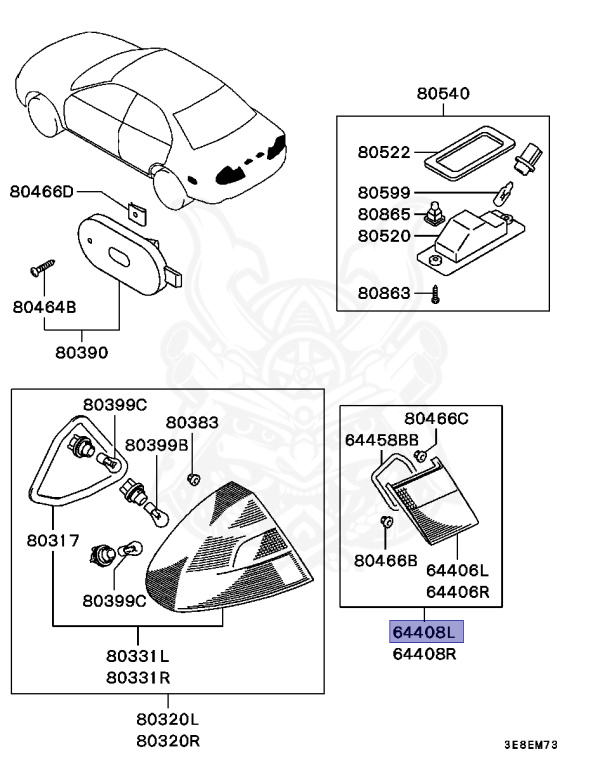 80540
80522
80599
80865
80520
80863
80466D
80464B
80390
80399C
80383
80399B
80317
80399C
80331L
80331R
80320L
80320R
80466C
64458BB
80466B
64406L
64406R
64408L
64408R
3E8EM73