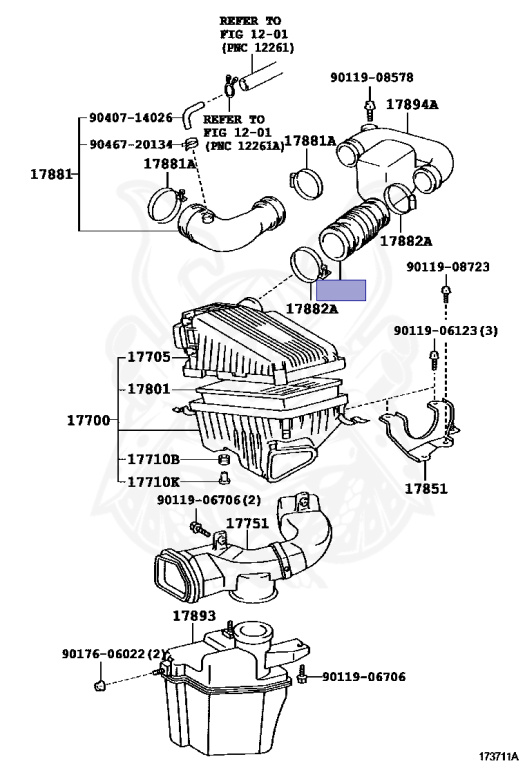 REFER TO
FIG 12-01
(PNC 12261)

90119-08578

17894A

90407-14026

REFER TO
FIG 12-01
(PNC 12261A)

90467-20134

17881A

17881

17881A

17882A

90119-08723

17882A

90119-06123(3)

17705

17801

17700

17710B

17710K

17851

90119-06706(2)

17751

17893

90176-06022(2)

90119-06706

173711A