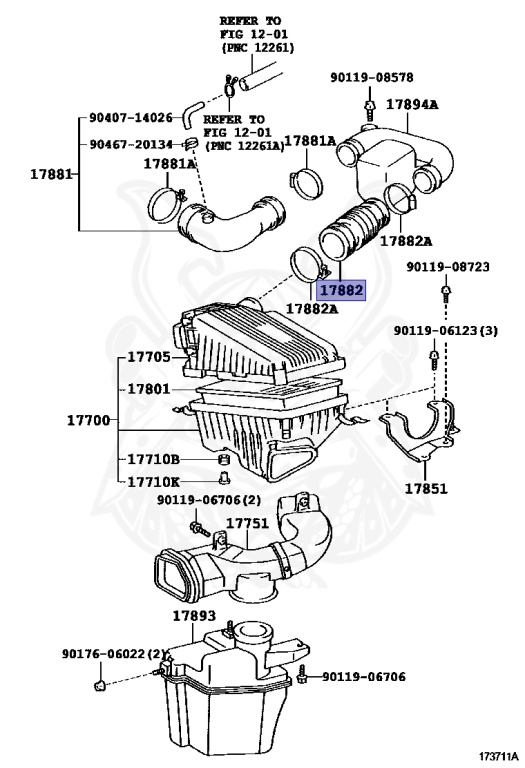 REFER TO
FIG 12-01
(PNC 12261)

90119-08578

17894A

90407-14026

REFER TO
FIG 12-01
(PNC 12261A)

90467-20134

17881A

17881

17881A

17882A

90119-08723

17882

17882A

90119-06123(3)

17705

17801

17700

17710B

17710K

17851

90119-06706(2)

17751

17893

90176-06022(2)

90119-06706

173711A