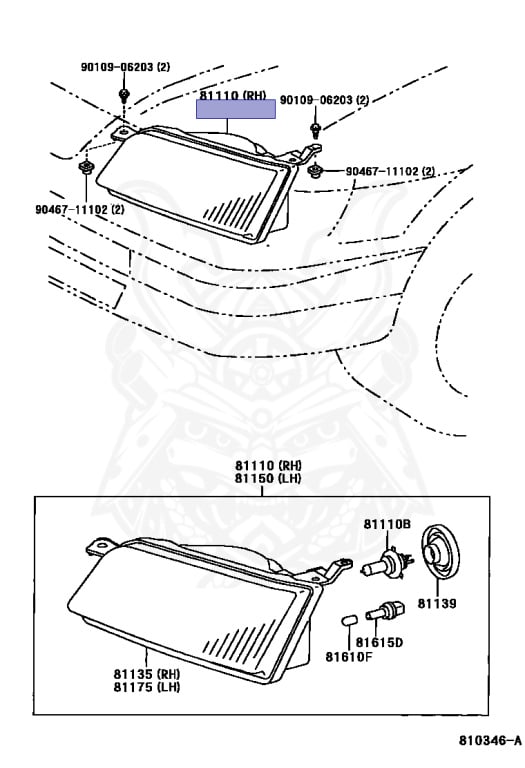 90109-06203 (2)
81110 (RH)
90109-06203 (2)
90467-11102 (2)
90467-11102 (2)

81110 (RH)
81150 (LH)
81110B
81139
81615D
81610F
81135 (RH)
81175 (LH)

810346-A