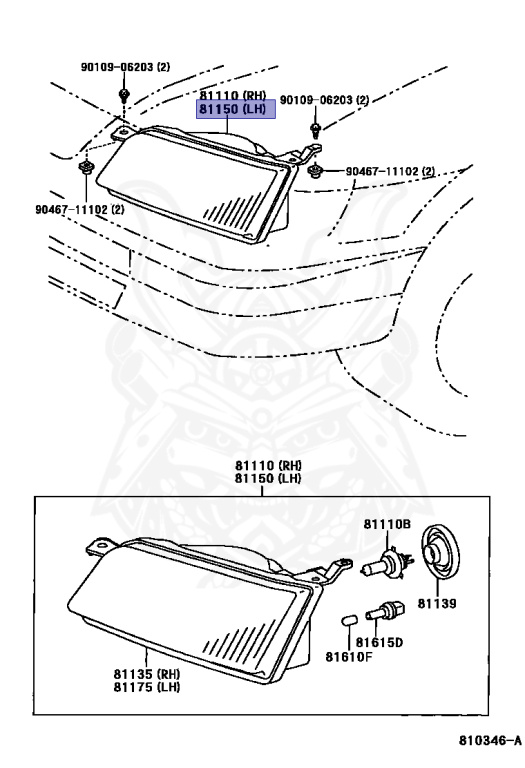 90109-06203 (2)
81110 (RH)
81150 (LH)
90109-06203 (2)
90467-11102 (2)
90467-11102 (2)

81110 (RH)
81150 (LH)
81110B
81139
81615D
81610F
81135 (RH)
81175 (LH)

810346-A