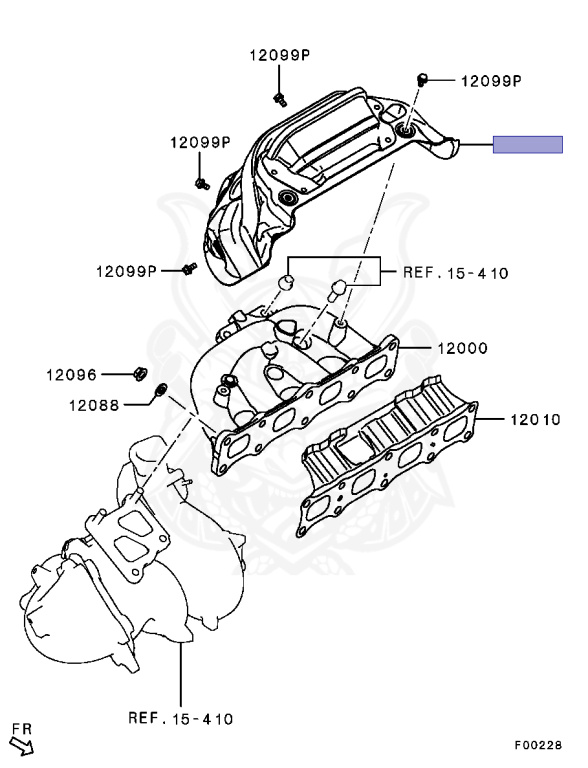 12099P
12099P
12099P
12099P
REF. 15-410
12000
12096
12088
12010
REF. 15-410
FR
F00228