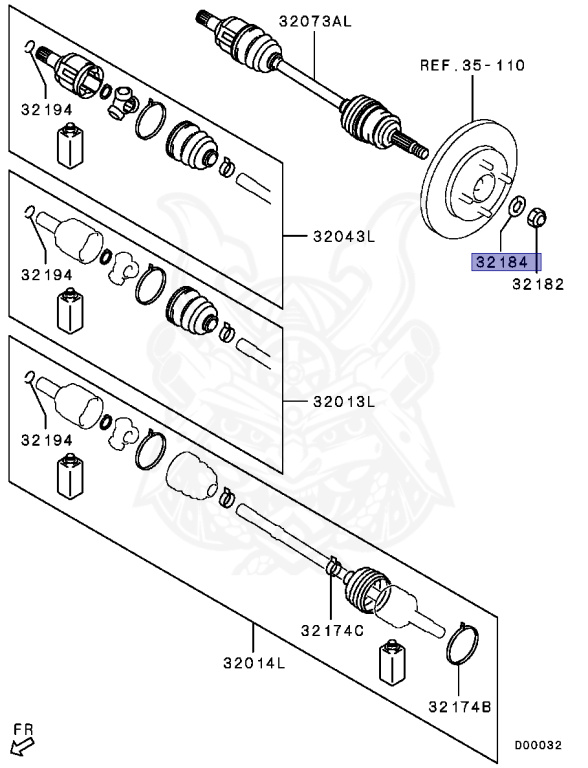 32073AL
REF.35-110
32194
32043L
32184
32182
32194
32013L
32194
32174C
32014L
32174B
FR
D00032