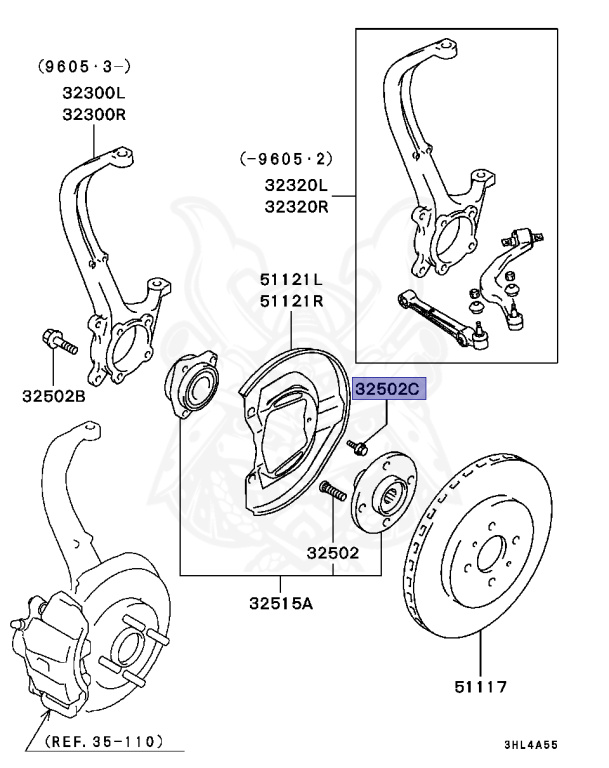 (9605·3-)
32300L
32300R

(-9605·2)
32320L
32320R

51121L
51121R

32502B

32502C

32502

32515A

51117

(REF. 35-110)

3HL4A55