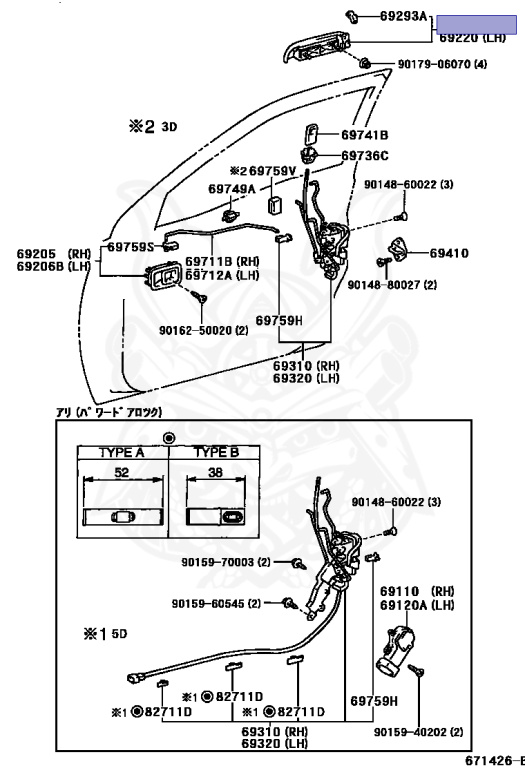 69293A
69220 (LH)
90179-06070 (4)
※2 3D
69741B
69736C
※2 69759V
69749A
90148-60022 (3)
69205 (RH)
69206B (LH)
69759S
69711B (RH)
69712A (LH)
69410
90148-80027 (2)
90162-50020 (2)
69759H
69310 (RH)
69320 (LH)
アリ (パワードアロック)
TYPE A
TYPE B
52
38
90148-60022 (3)
90159-70003 (2)
90159-60545 (2)
69110 (RH)
69120A (LH)
※1 5D
※1 82711D
※1 82711D
※1 82711D
69759H
69310 (RH)
69320 (LH)
90159-40202 (2)
671426-E