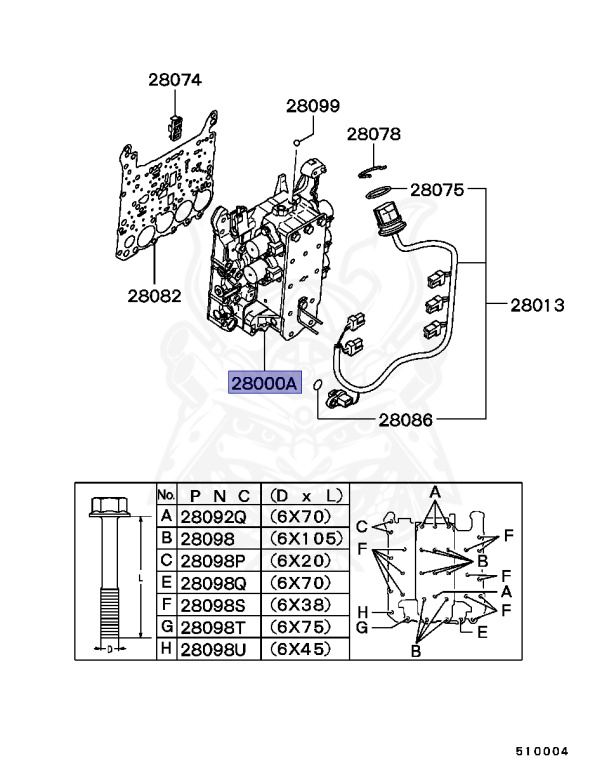 28074

28099

28078

28075

28082

28013

28000A

28086

L

D

| No. | P N C | (D x L) |
|---|---|---|
| A | 28092Q | (6X70) |
| B | 28098 | (6X105) |
| C | 28098P | (6X20) |
| E | 28098Q | (6X70) |
| F | 28098S | (6X38) |
| G | 28098T | (6X75) |
| H | 28098U | (6X45) |

A
C
F
F
B
F
A
F
H
G
E
B

510004