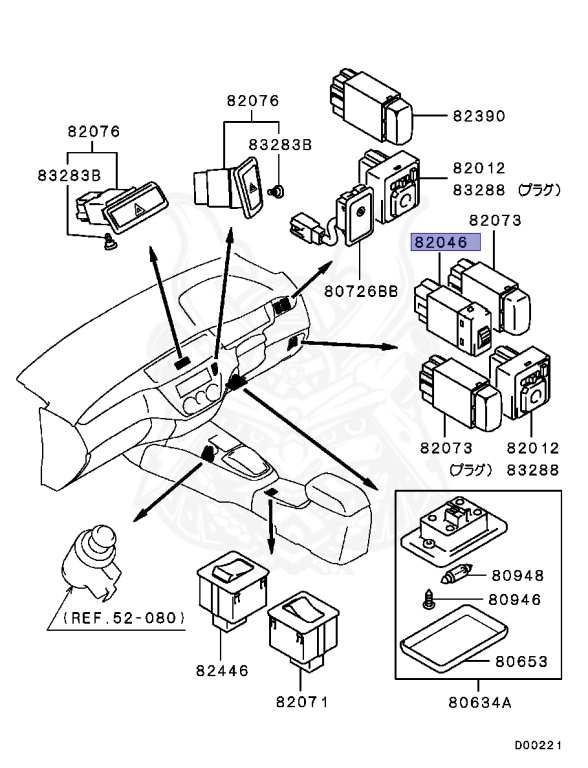 82076
83283B
82076
83283B
82390
82012
83288 (プラグ)
82073
82046
80726BB
82073
(プラグ)
82012
83288
(REF.52-080)
82446
82071
80948
80946
80653
80634A
D00221