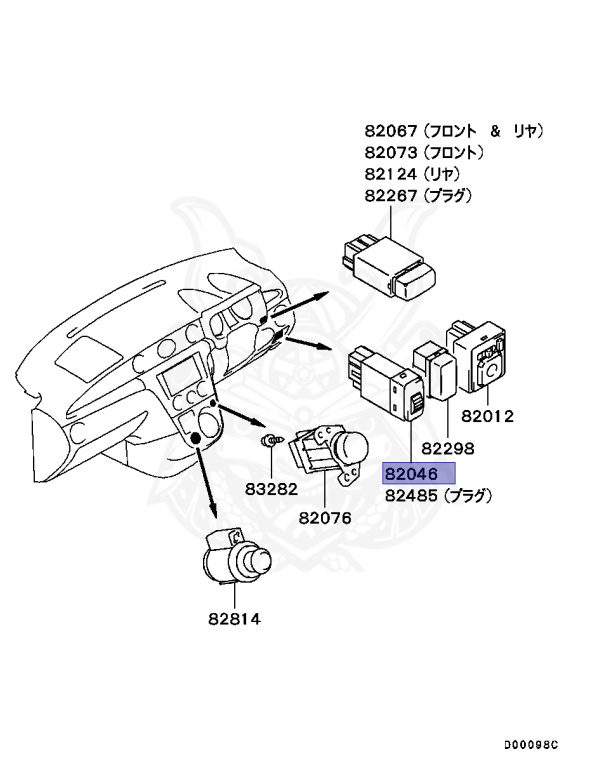 82067 (フロント & リヤ)
82073 (フロント)
82124 (リヤ)
82267 (プラグ)

82012

82298

82046
82485 (プラグ)

83282

82076

82814

D00098C