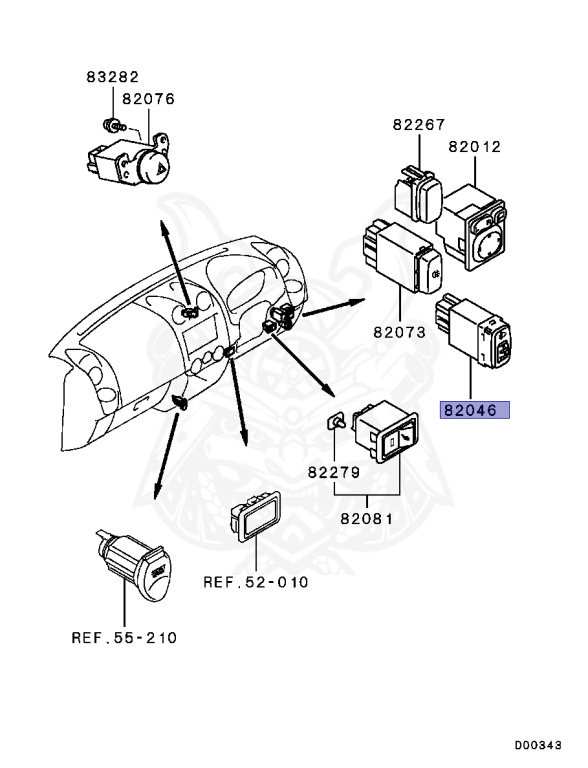 83282
82076
82267
82012
82073
82046
82279
82081
REF.52-010
REF.55-210
D00343