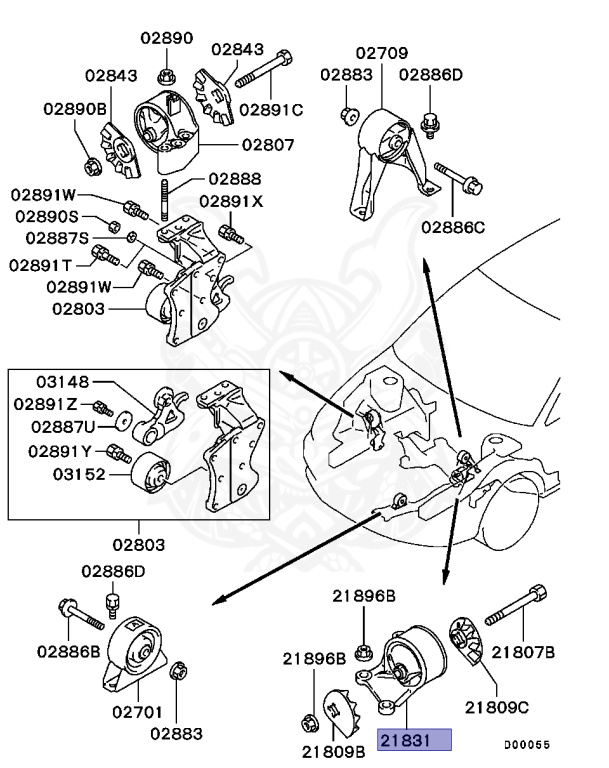 02890
02843
02843
02890B
02891C
02807
02888
02891W
02891X
02890S
02887S
02891T
02891W
02803

02709
02883
02886D
02886C

03148
02891Z
02887U
02891Y
03152
02803

02886D
02886B
02701
02883

21896B
21896B
21807B
21809C
21809B
21831
D00055