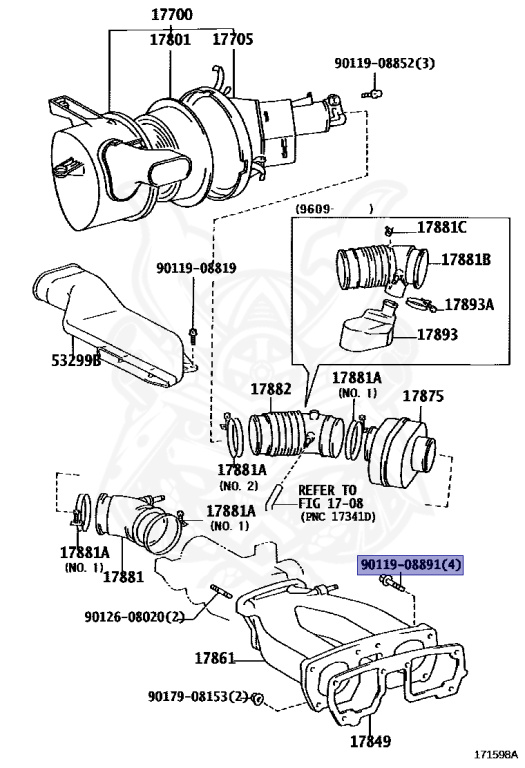 17700
17801
17705
90119-08852(3)
(9609- )
17881C
17881B
17893A
17893
90119-08819
53299B
17882
17881A
(NO. 1)
17875
17881A
(NO. 2)
REFER TO
FIG 17-08
(PNC 17341D)
17881A
(NO. 1)
17881A
(NO. 1)
17881
90119-08891(4)
90126-08020(2)
17861
90179-08153(2)
17849
171598A