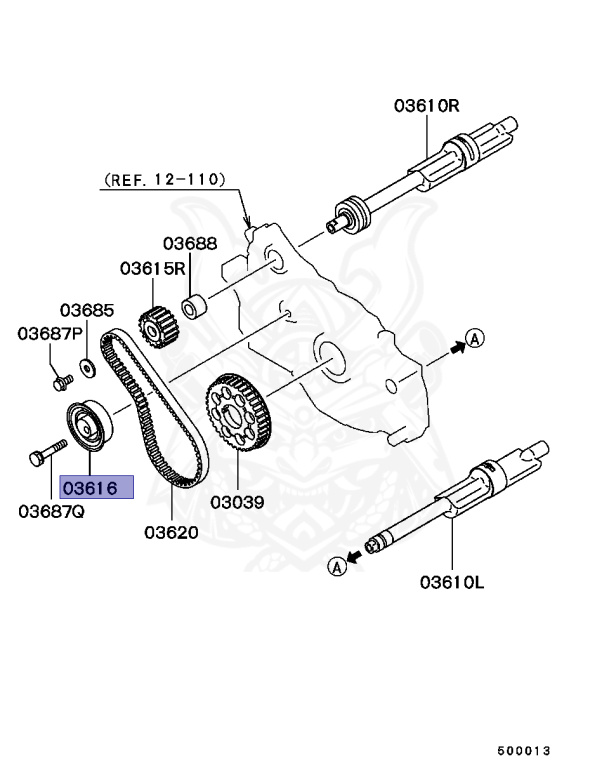 03610R

(REF. 12-110)

03688

03615R

03685

03687P

A

03616

03687Q

03620

03039

A

03610L

500013