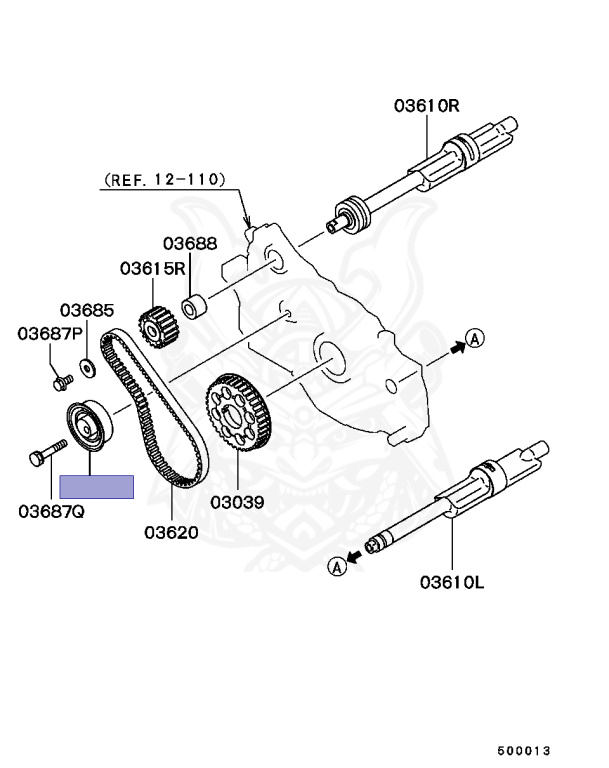 03610R

(REF. 12-110)

03688

03615R

03685

03687P

A

03687Q

03620

03039

A

03610L

500013