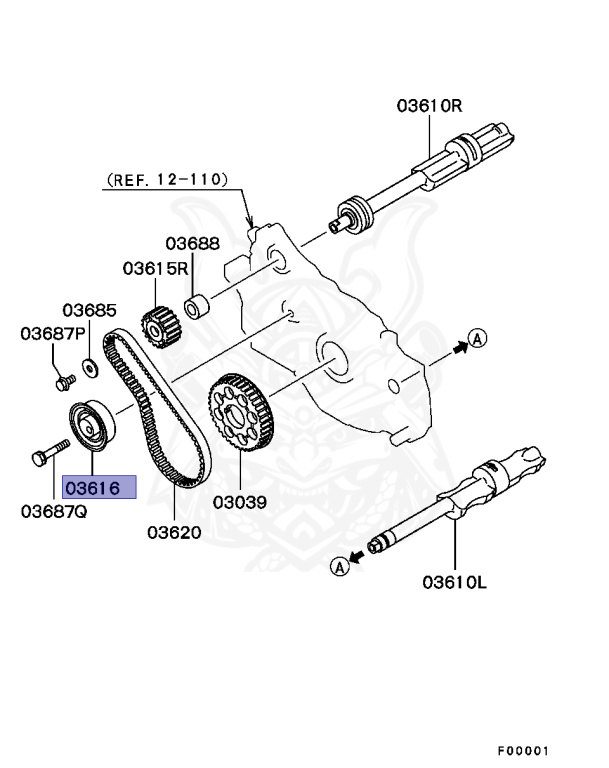 03610R

(REF. 12-110)

03688

03615R

03685

03687P

A

03616

03687Q

03620

03039

A

03610L

F00001