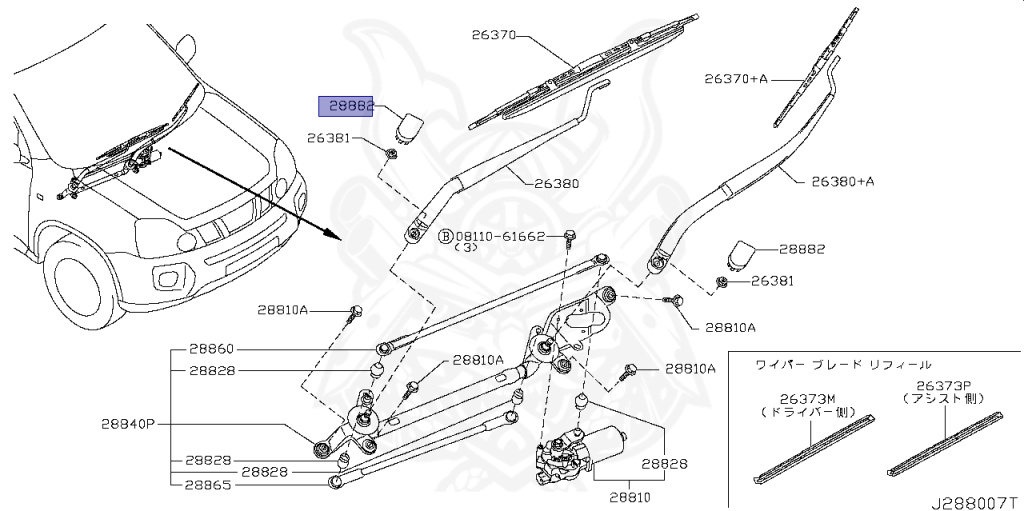 26370
26370+A
28882
26381
26380
26380+A
B 08110-61662
(3)
28882
26381
28810A
28810A
28860
28810A
28828
28810A
28840P
28828
28828
28828
28865
28810
ワイパー ブレード リフィール
26373M
(ドライバー側)
26373P
(アシスト側)
J288007T