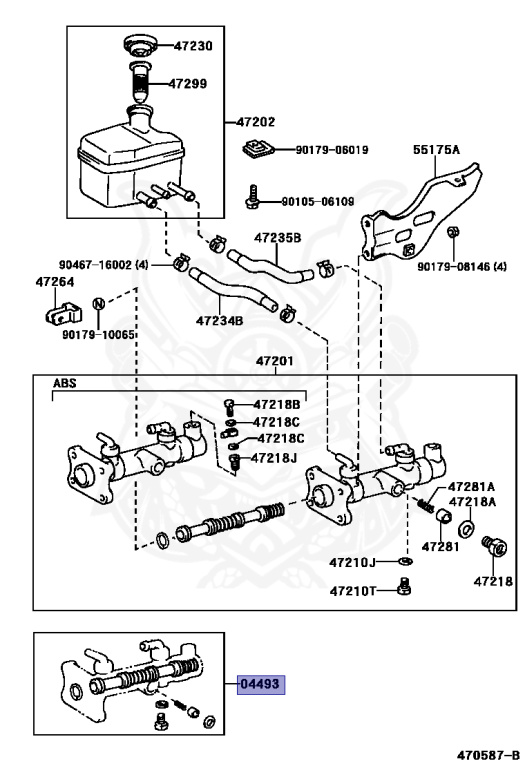 47230

47299

47202

90179-06019

55175A

90105-06109

47235B

90467-16002 (4)

90179-08146 (4)

47264

47234B

90179-10065

47201

ABS

47218B

47218C

47218C

47218J

47281A

47218A

47281

47210J

47218

47210T

04493

470587-B