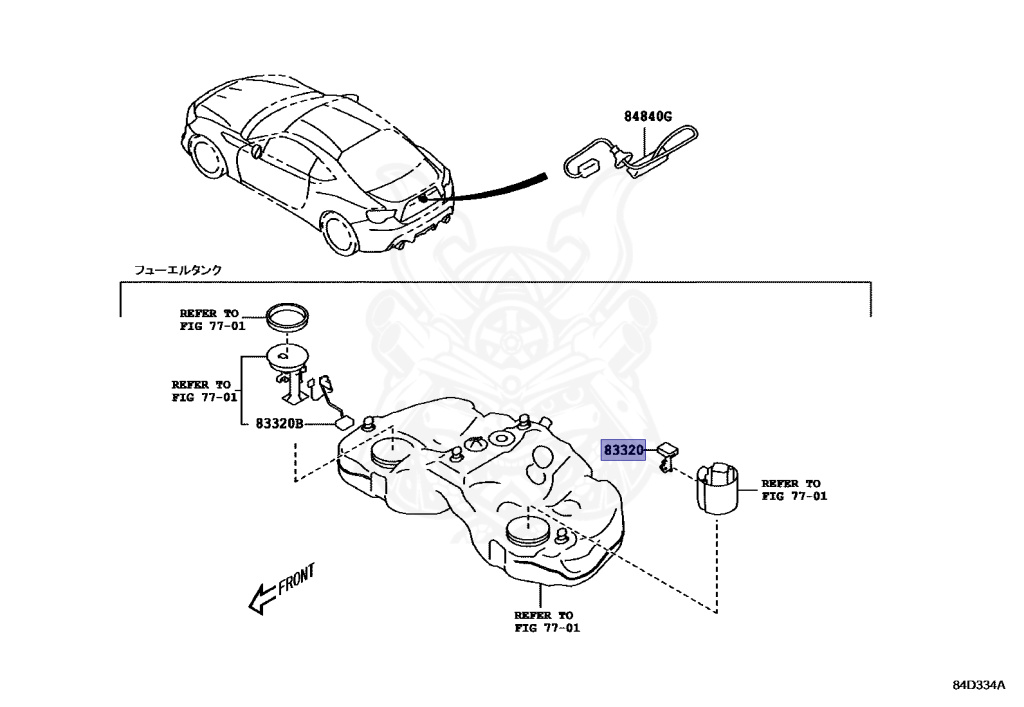 84840G

フューエルタンク

REFER TO
FIG 77-01

REFER TO
FIG 77-01

83320B

83320

REFER TO
FIG 77-01

FRONT

REFER TO
FIG 77-01

84D334A