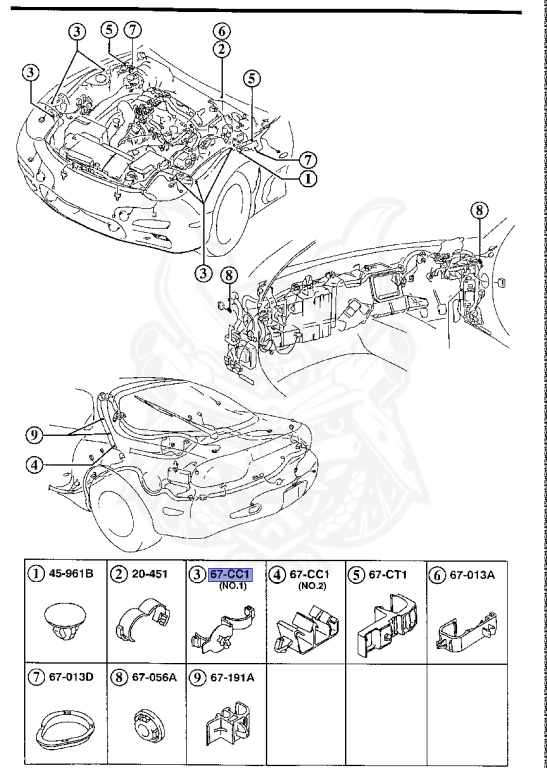 3 5 7
6
2
3
5
7
1
3
8
8
9
4

| ① 45-961B | ② 20-451 | ③ 67-CC1 (NO.1) | ④ 67-CC1 (NO.2) | ⑤ 67-CT1 | ⑥ 67-013A |
|---|---|---|---|---|---|
| ⑦ 67-013D | ⑧ 67-056A | ⑨ 67-191A | | | |