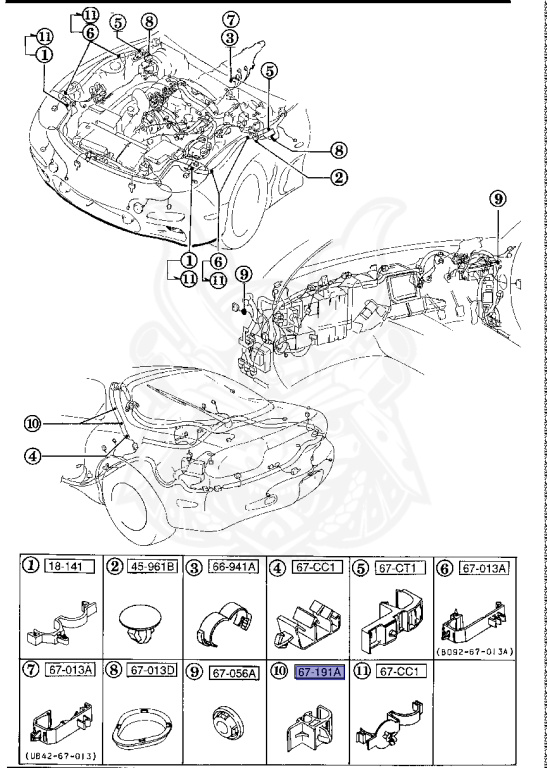 11
1
11
6
5
8
7
3
5
8
2
9
1
11
6
11
9
10
4

| ① 18-141 | ② 45-961B | ③ 66-941A | ④ 67-CC1 | ⑤ 67-CT1 | ⑥ 67-013A (B092-67-013A) |
|---|---|---|---|---|---|
| ⑦ 67-013A (UB42-67-013) | ⑧ 67-013D | ⑨ 67-056A | ⑩ 67-191A | ⑪ 67-CC1 | |