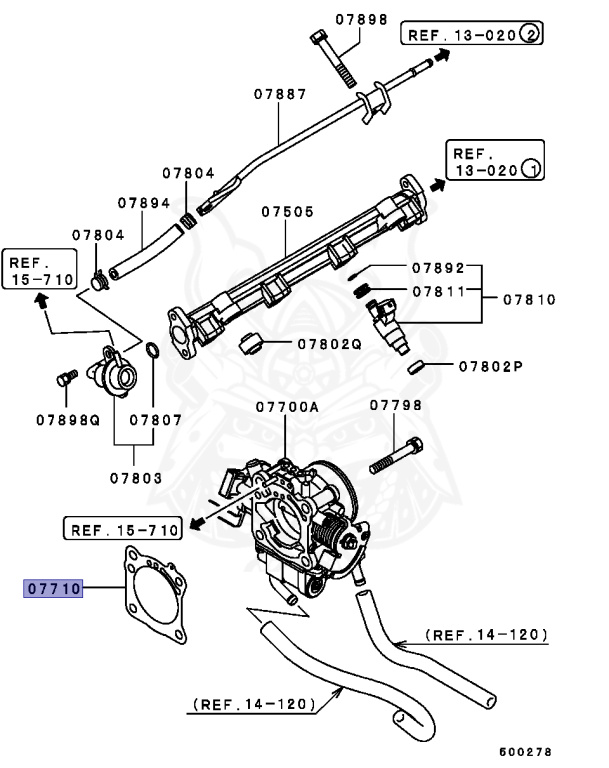 07898
REF. 13-020 2
07887
REF. 13-020 1
07804
07894
07505
07804
REF. 15-710
07892
07811
07810
07802Q
07802P
07898Q
07807
07803
07700A
07798
REF. 15-710
07710
(REF. 14-120)
(REF. 14-120)
600278