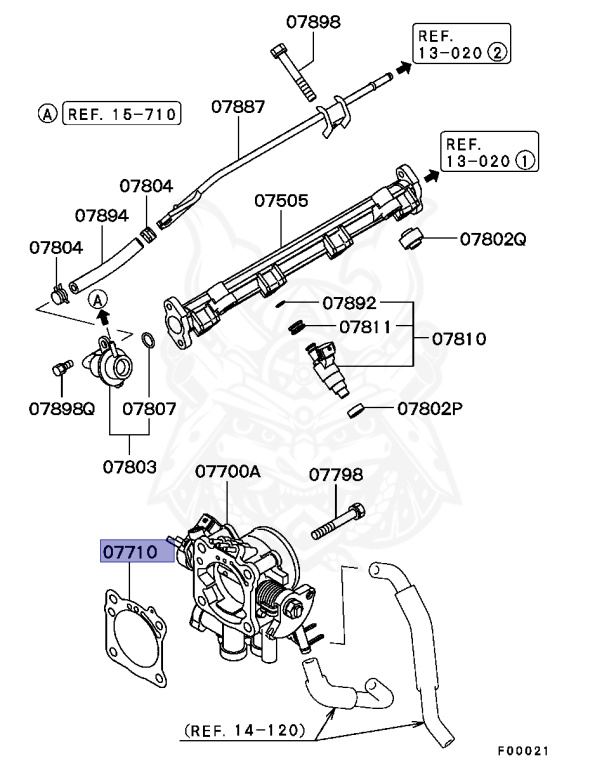 07898

REF. 13-020 ②

Ⓐ REF. 15-710

07887

REF. 13-020 ①

07804

07894

07505

07804

07802Q

Ⓐ

07892

07811

07810

07898Q

07807

07802P

07803

07700A

07798

07710

(REF. 14-120)

F00021