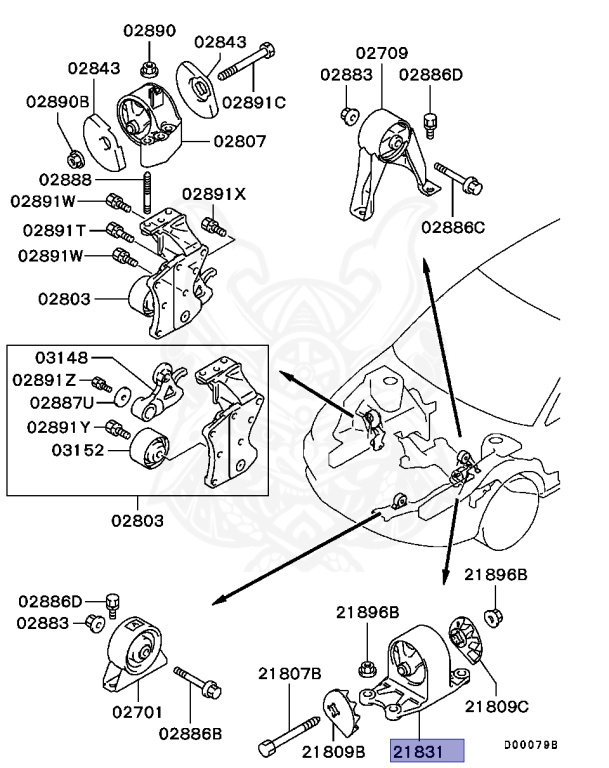 02890
02843
02843
02890B
02891C
02807
02888
02891W
02891X
02891T
02891W
02803
02709
02883
02886D
02886C
03148
02891Z
02887U
02891Y
03152
02803
02886D
02883
02701
02886B
21896B
21896B
21807B
21809C
21809B
21831
D00079B