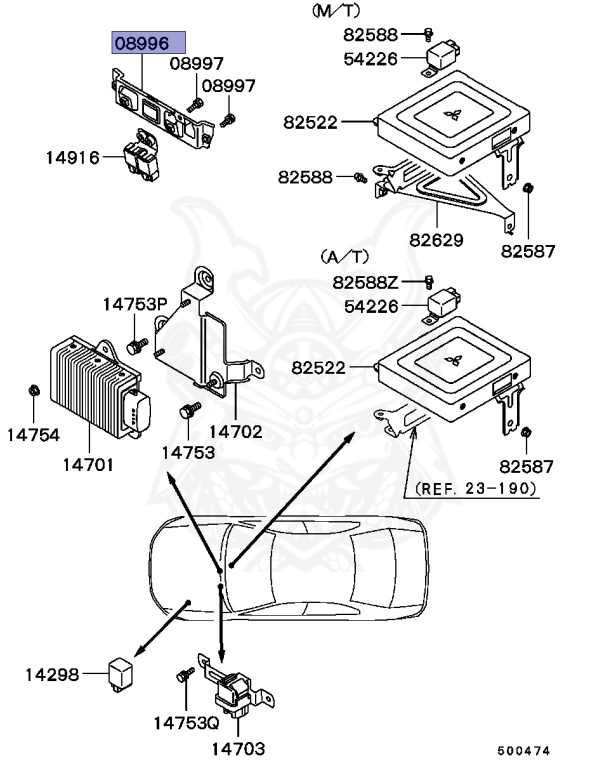 08996
08997
08997
14916
(M/T)
82588
54226
82522
82588
82629
82587
(A/T)
82588Z
54226
82522
82587
(REF. 23-190)
14753P
14754
14701
14753
14702
14298
14753Q
14703
500474