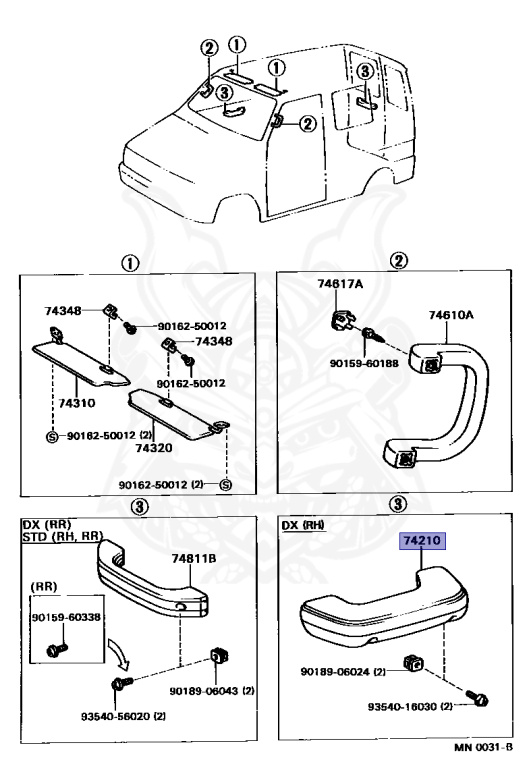 ②
①
①
③
③
②

①
74348
90162-50012
74348
90162-50012
74310
Ⓢ 90162-50012 (2)
74320
90162-50012 (2) Ⓢ

②
74617A
74610A
90159-60188

③
DX (RR)
STD (RH, RR)
74811B
(RR)
90159-60338
90189-06043 (2)
93540-56020 (2)

③
DX (RH)
74210
90189-06024 (2)
93540-16030 (2)

MN 0031-B