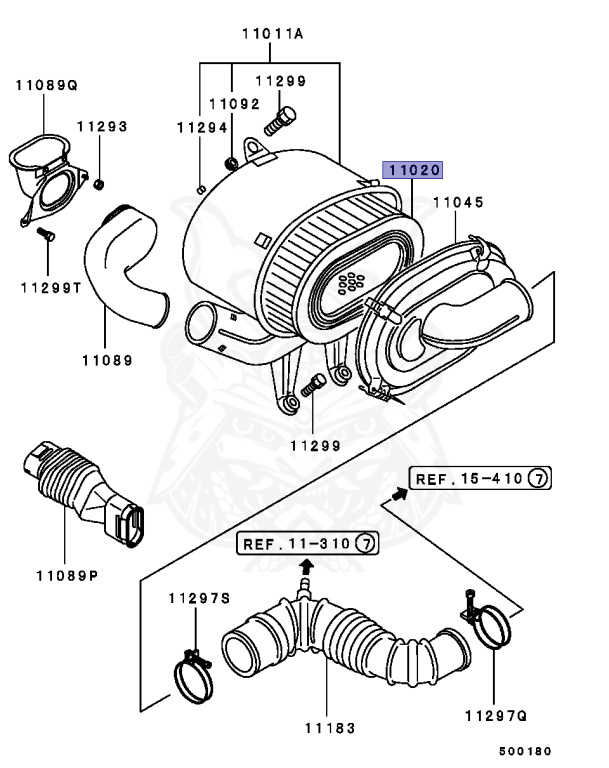 11011A
11089Q
11299
11092
11293
11294
11020
11045
11299T
11089
11299
REF.15-410 ⑦
11089P
REF.11-310 ⑦
11297S
11183
11297Q
500180