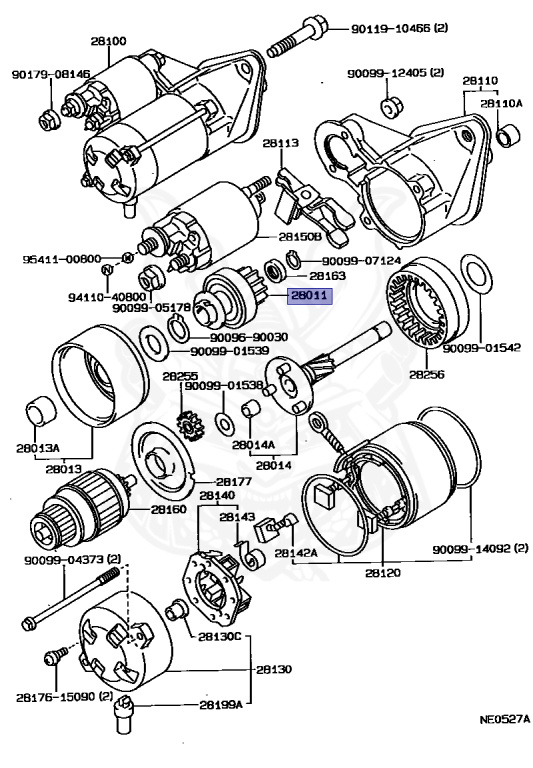 90119-10466 (2)
28100
90179-08146
90099-12405 (2)
28110
28110A
28113
28150B
95411-00800
90099-07124
28163
94110-40800
90099-05178
28011
90096-90030
90099-01539
90099-01542
28256
28255
90099-01538
28013A
28014A
28014
28013
28177
28140
28160
28143
28142A
90099-14092 (2)
28120
90099-04373 (2)
28130C
28130
28176-15090 (2)
28199A
NE0527A