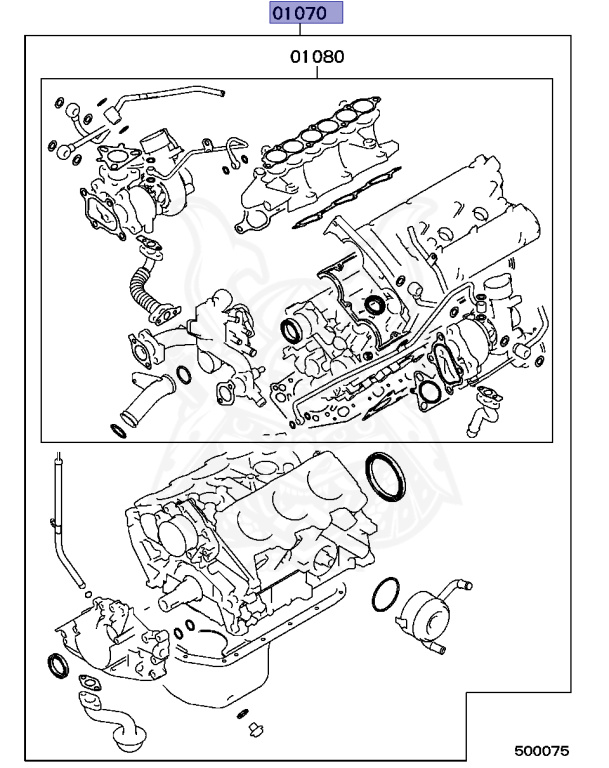 01070

01080

500075