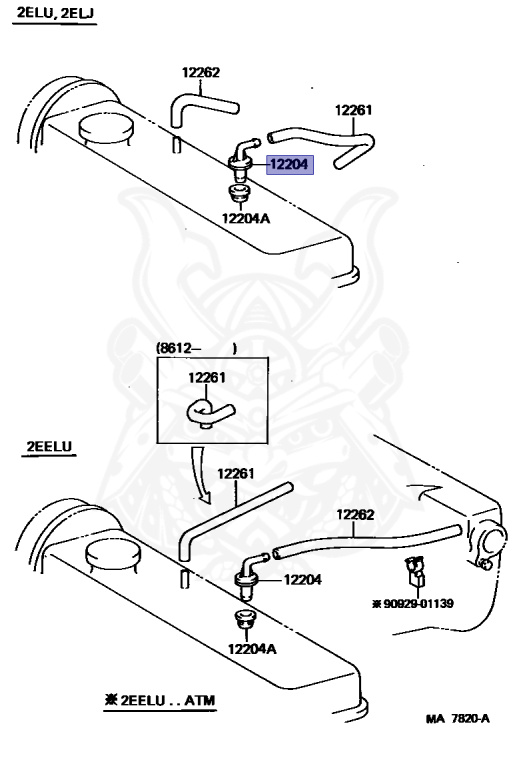 2ELU, 2ELJ

12262

12261

12204

12204A

(8612– )

12261

2EELU

12261

12262

12204

※90929-01139

12204A

※2EELU . . ATM

MA 7820-A