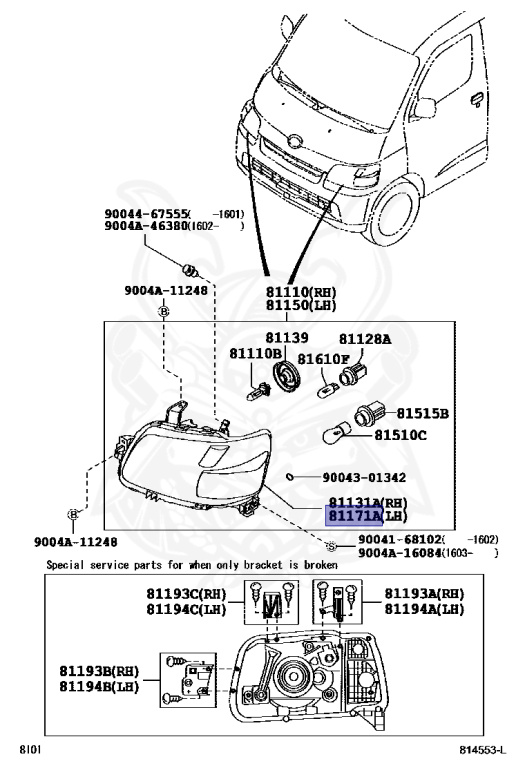 90044-67555( -1601)
9004A-46380(1602- )

9004A-11248
B

81110(RH)
81150(LH)

81139
81128A
81110B
81610F
81515B
81510C
90043-01342
81131A(RH)
81171A(LH)

B
9004A-11248

S
90041-68102( -1602)
9004A-16084(1603- )

Special service parts for when only bracket is broken

81193C(RH)
81194C(LH)
81193A(RH)
81194A(LH)
81193B(RH)
81194B(LH)

8101
814553-L