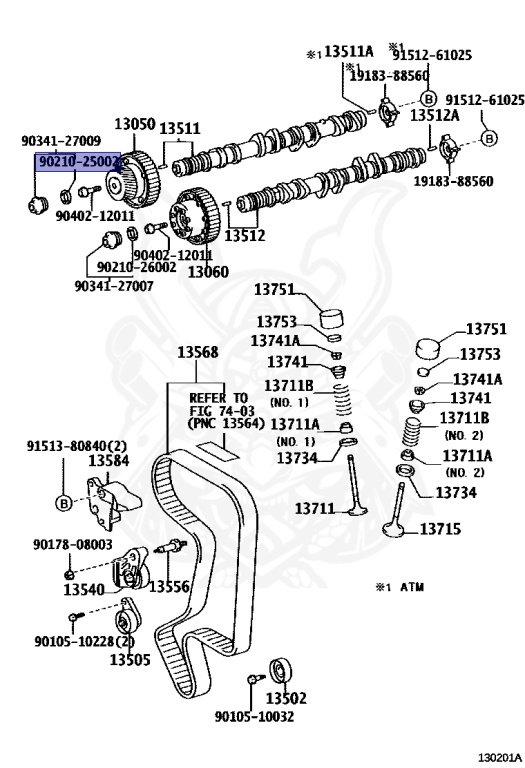 ※1 13511A
※1 91512-61025
※1 19183-88560
B
91512-61025
13512A
B
19183-88560
90341-27009
13050
13511
90210-25002
90402-12011
13512
90402-12011
90210-26002
13060
90341-27007
13751
13753
13741A
13741
13711B
(NO. 1)
13711A
(NO. 1)
13734
13711
13751
13753
13741A
13741
13711B
(NO. 2)
13711A
(NO. 2)
13734
13715
13568
REFER TO
FIG 74-03
(PNC 13564)
91513-80840(2)
13584
B
90178-08003
13540
13556
90105-10228(2)
13505
13502
90105-10032
※1 ATM
130201A