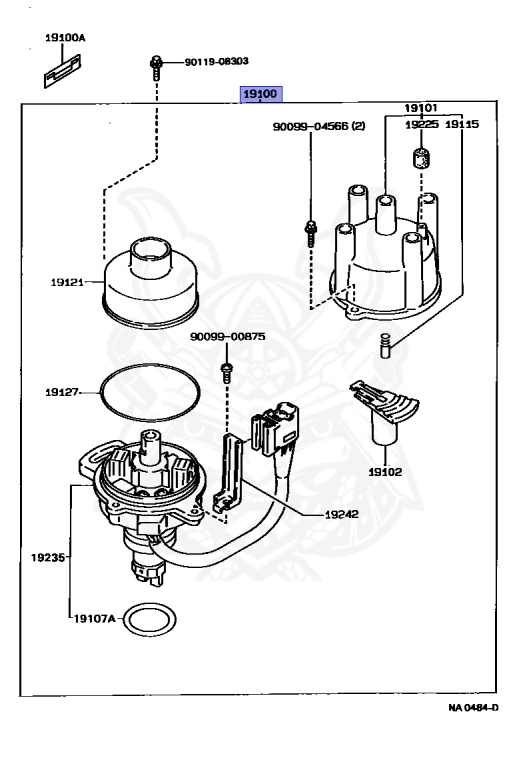 19100A

90119-08303

19100

19101

90099-04566 (2)

19225

19115

19121

90099-00875

19127

19102

19242

19235

19107A

NA 0484-D