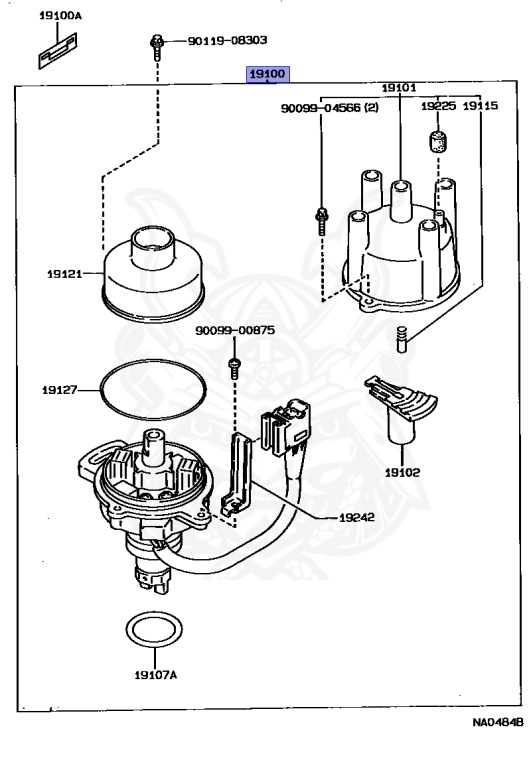 19100A

90119-08303

19100

19101

90099-04566 (2)

19225

19115

19121

90099-00875

19127

19102

19242

19107A

NA0484B