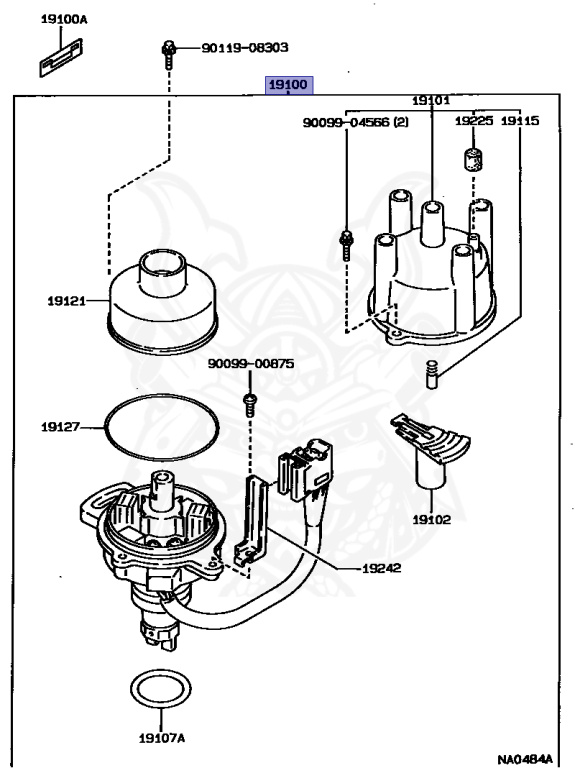 19100A

90119-08303

19100

19101

90099-04566 (2)

19225

19115

19121

90099-00875

19127

19102

19242

19107A

NA0484A