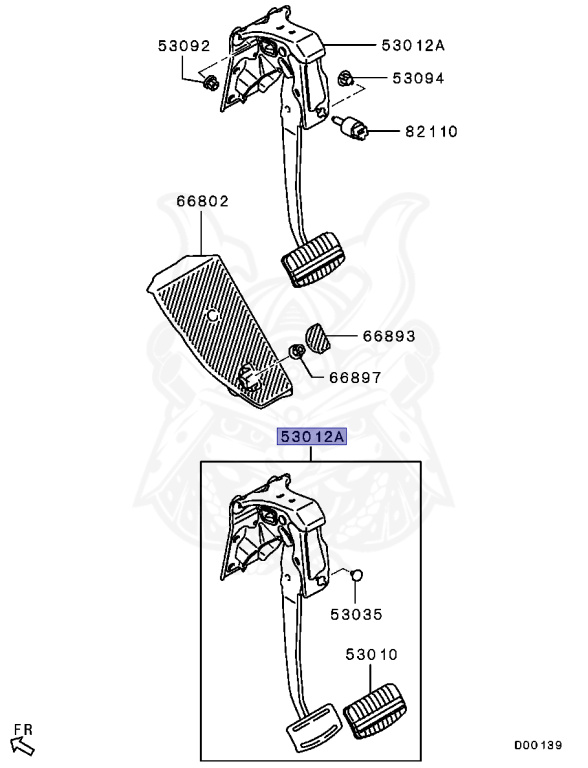 53092
53012A
53094
82110
66802
66893
66897
53012A
53035
53010
FR
D00139